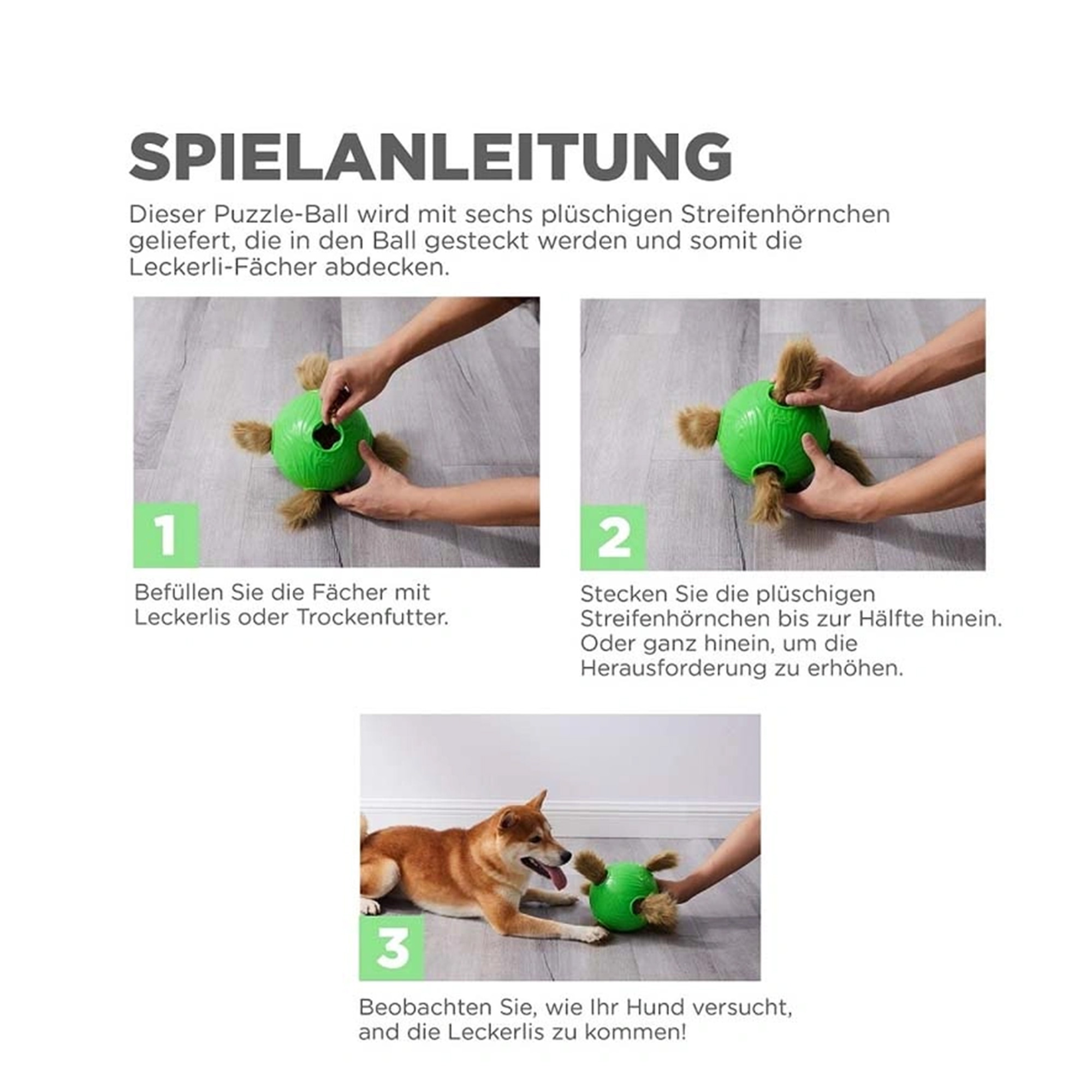 SPIELANLEITUNG

Dieser Puzzle-Ball wird mit sechs plüschigen Streifenhörnchen geliefert, die in den Ball gesteckt werden und somit die Leckerli-Fächer abdecken.

1

Befüllen Sie die Fächer mit Leckerlis oder Trockenfutter.

2

Stecken Sie die plüschigen Streifenhörnchen bis zur Hälfte hinein. Oder ganz hinein, um die Herausforderung zu erhöhen.

3

Beobachten Sie, wie Ihr Hund versucht, and die Leckerlis zu kommen!